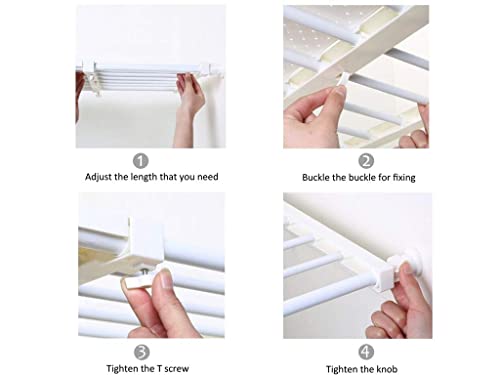 1
Adjust the length that you need

2
Buckle the buckle for fixing

3
Tighten the T screw

4
Tighten the knob