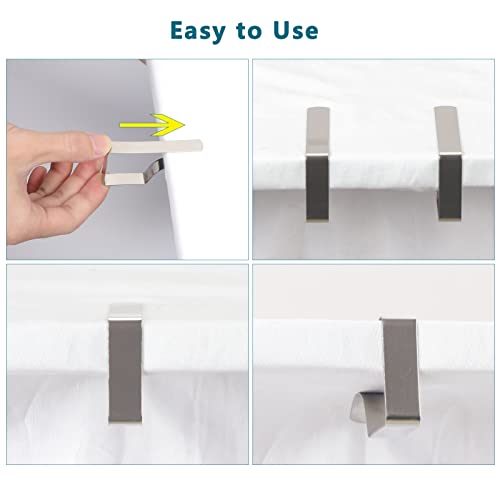 Easy to Use