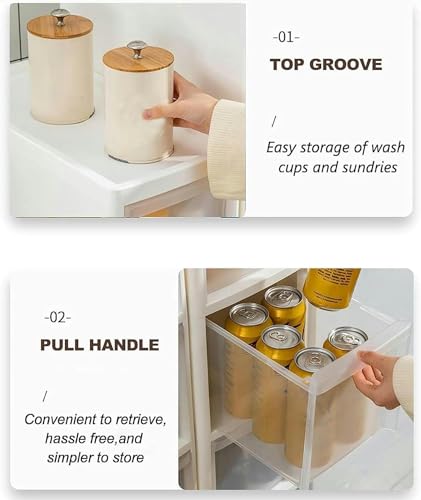 -01-

TOP GROOVE

/

Easy storage of wash cups and sundries

-02-

PULL HANDLE

/

Convenient to retrieve, hassle free,and simpler to store