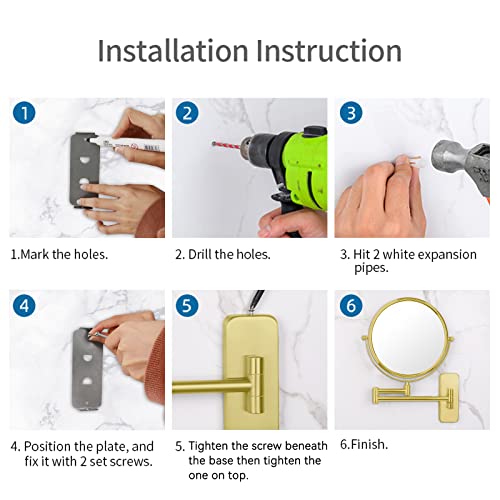 Installation Instruction

1

2

3

1.Mark the holes.

2. Drill the holes.

3. Hit 2 white expansion pipes.

4

5

6

4. Position the plate, and fix it with 2 set screws.

5. Tighten the screw beneath the base then tighten the one on top.

6.Finish.