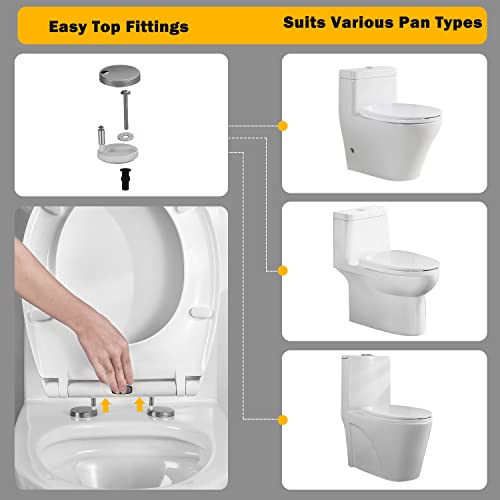 Easy Top Fittings

Suits Various Pan Types