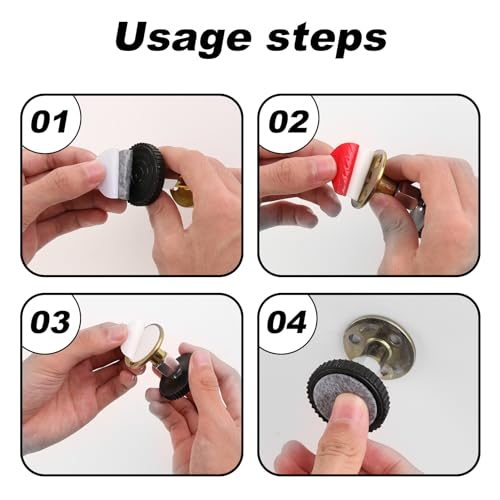 Usage steps

01

02

03

04