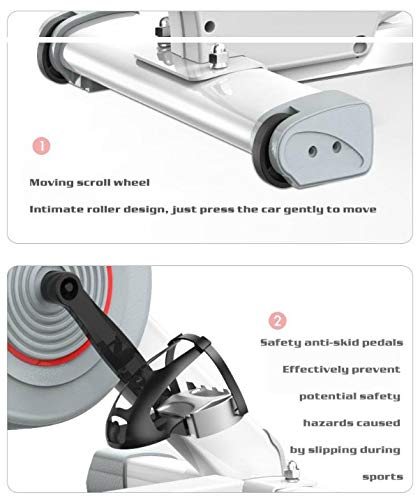 1

Moving scroll wheel

Intimate roller design, just press the car gently to move

2

Safety anti-skid pedals

Effectively prevent potential safety hazards caused by slipping during sports