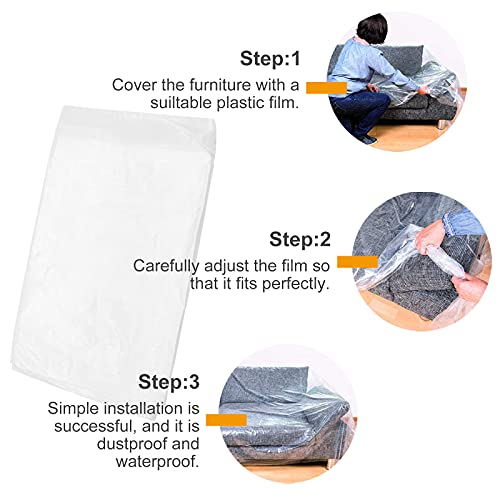 Step:1
Cover the furniture with a suiltable plastic film.

Step:2
Carefully adjust the film so that it fits perfectly.

Step:3
Simple installation is successful, and it is dustproof and waterproof.