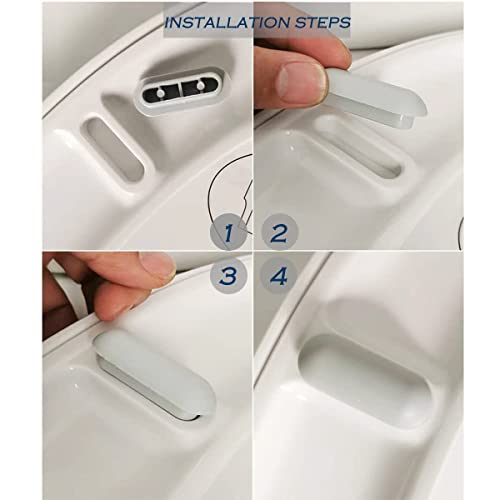 INSTALLATION STEPS

1

2

3

4