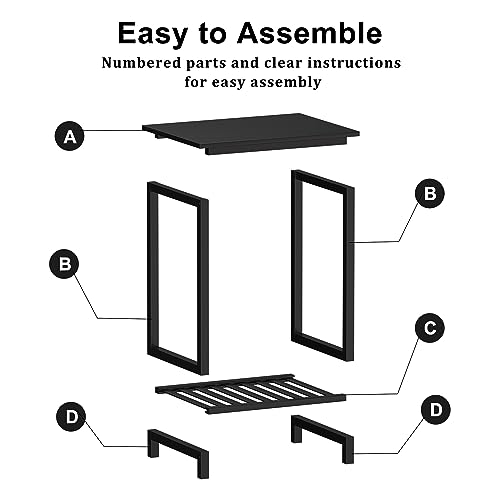 Easy to Assemble
Numbered parts and clear instructions for easy assembly

A
B
B
C
D
D