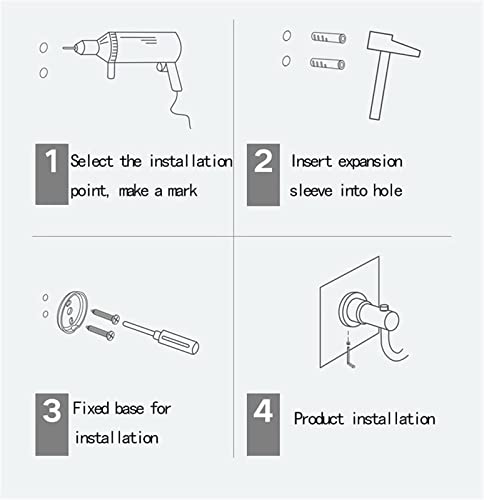 1 Select the installation point, make a mark

2 Insert expansion sleeve into hole

3 Fixed base for installation

4 Product installation