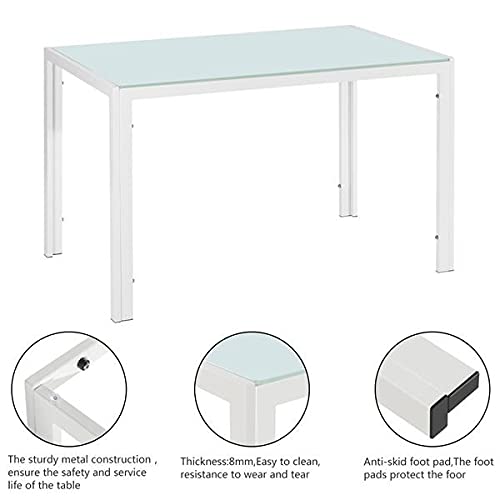 The sturdy metal construction , ensure the safety and service life of the table

Thickness:8mm,Easy to clean, resistance to wear and tear

Anti-skid foot pad,The foot pads protect the foor