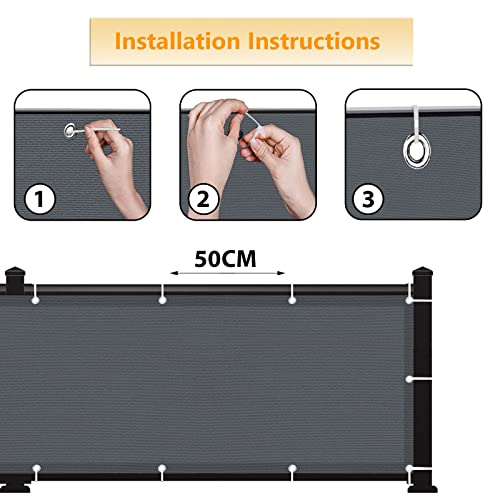 Installation Instructions

1

2

3

50CM