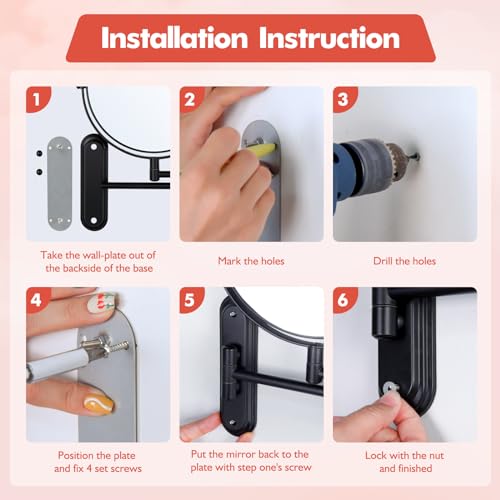 Installation Instruction

1

Take the wall-plate out of the backside of the base

2

Mark the holes

3

Drill the holes

4

Position the plate and fix 4 set screws

5

Put the mirror back to the plate with step one's screw

6

Lock with the nut and finished