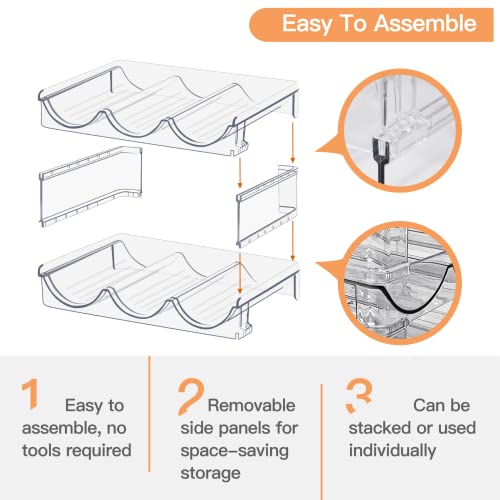 Easy To Assemble

1 Easy to assemble, no tools required

2 Removable side panels for space-saving storage

3 Can be stacked or used individually