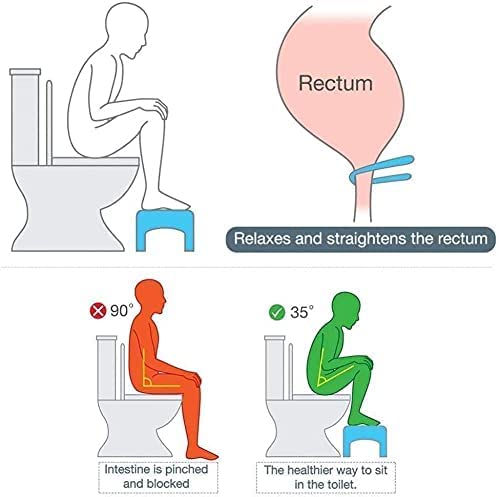 Rectum

Relaxes and straightens the rectum

90°

35°

Intestine is pinched and blocked

The healthier way to sit in the toilet.