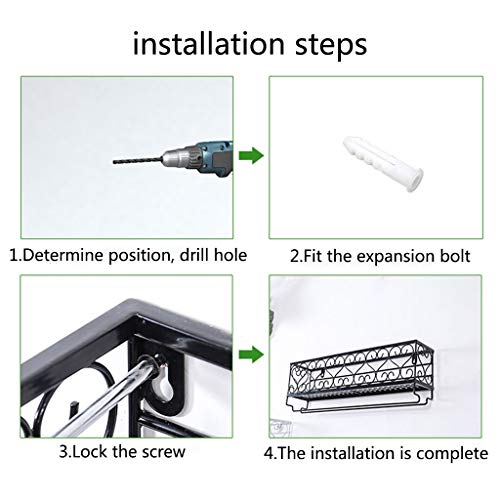 installation steps

1.Determine position, drill hole

2.Fit the expansion bolt

3.Lock the screw

4.The installation is complete