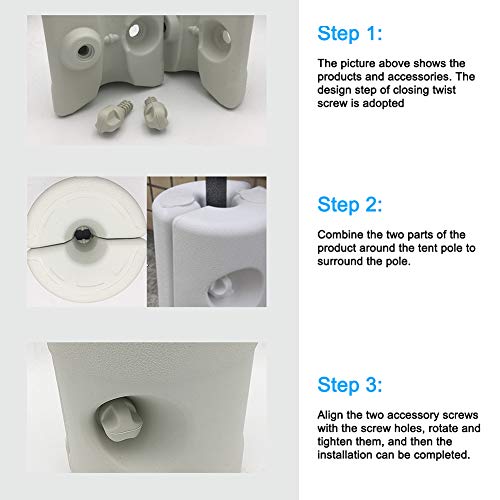 Step 1:

The picture above shows the products and accessories. The design step of closing twist screw is adopted

Step 2:

Combine the two parts of the product around the tent pole to surround the pole.

Step 3:

Align the two accessory screws with the screw holes, rotate and tighten them, and then the installation can be completed.