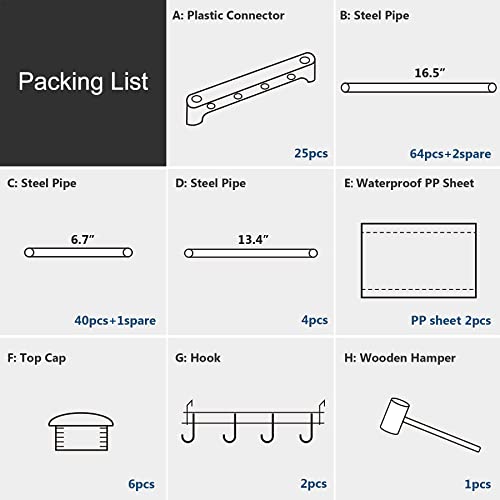 Packing List

A: Plastic Connector

25pcs

B: Steel Pipe

16.5”

64pcs+2spare

C: Steel Pipe

6.7”

40pcs+1spare

D: Steel Pipe

13.4”

4pcs

E: Waterproof PP Sheet

PP sheet 2pcs

F: Top Cap

6pcs

G: Hook

2pcs

H: Wooden Hamper

1pcs