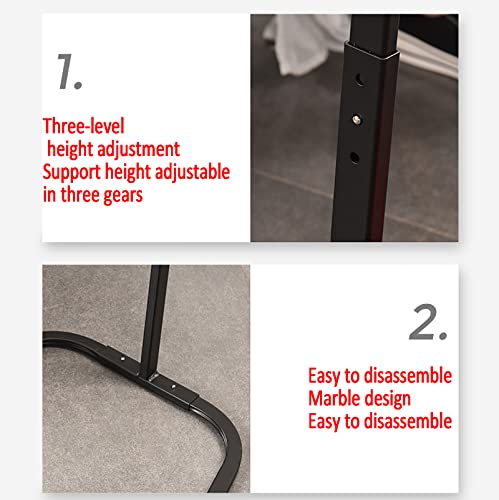 1.

Three-level height adjustment
Support height adjustable in three gears

2.

Easy to disassemble
Marble design
Easy to disassemble