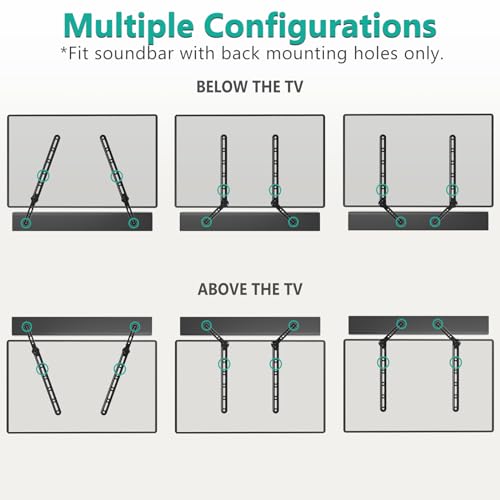 Multiple Configurations
*Fit soundbar with back mounting holes only.

BELOW THE TV

ABOVE THE TV