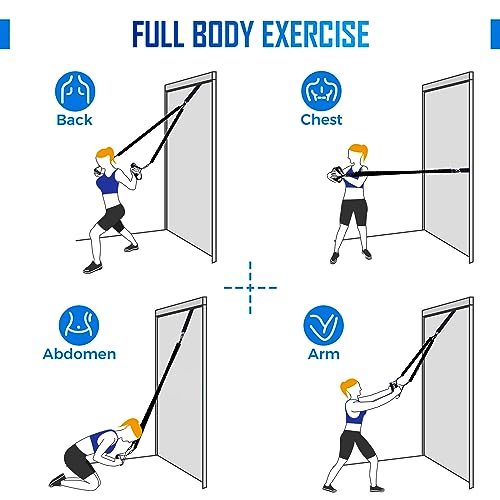 FULL BODY EXERCISE

Back

Chest

Abdomen

Arm