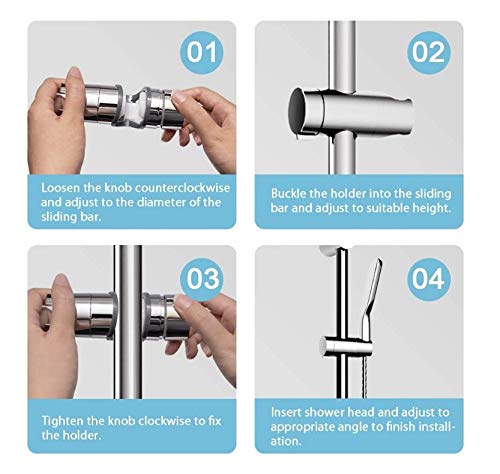 01

Loosen the knob counterclockwise and adjust to the diameter of the sliding bar.

02

Buckle the holder into the sliding bar and adjust to suitable height.

03

Tighten the knob clockwise to fix the holder.

04

Insert shower head and adjust to appropriate angle to finish installation.