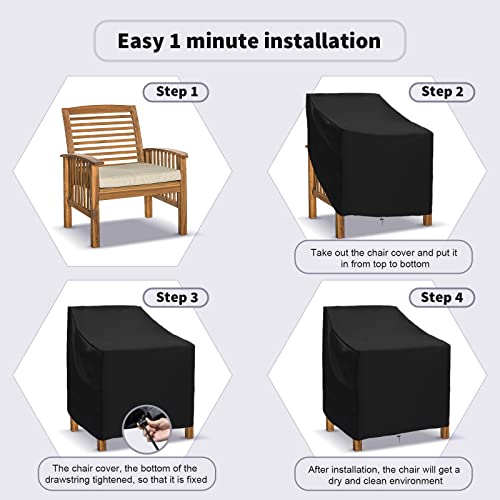 Easy 1 minute installation

Step 1

Step 2

Take out the chair cover and put it in from top to bottom

Step 3

The chair cover, the bottom of the drawstring tightened, so that it is fixed

Step 4

After installation, the chair will get a dry and clean environment