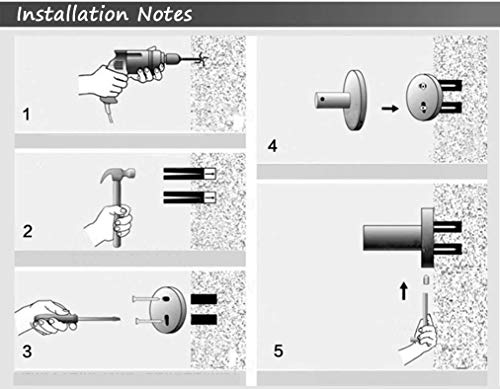 Installation Notes

1

2

3

4

5