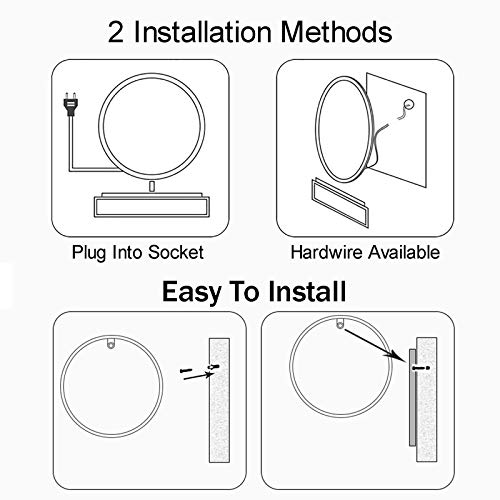 2 Installation Methods

Plug Into Socket

Hardwire Available

Easy To Install