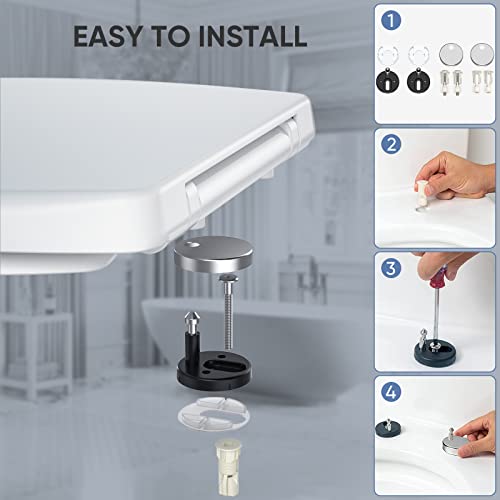 EASY TO INSTALL

1

2

3

4