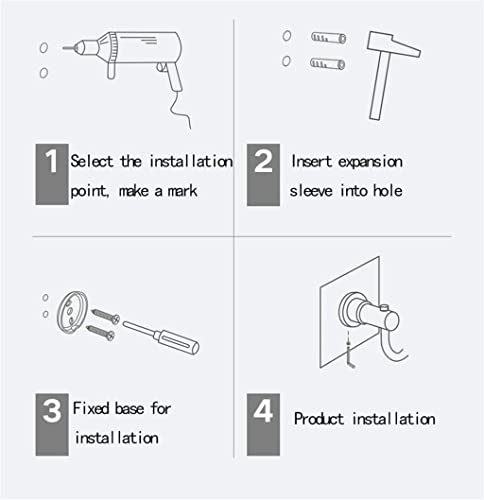 1 Select the installation point, make a mark

2 Insert expansion sleeve into hole

3 Fixed base for installation

4 Product installation