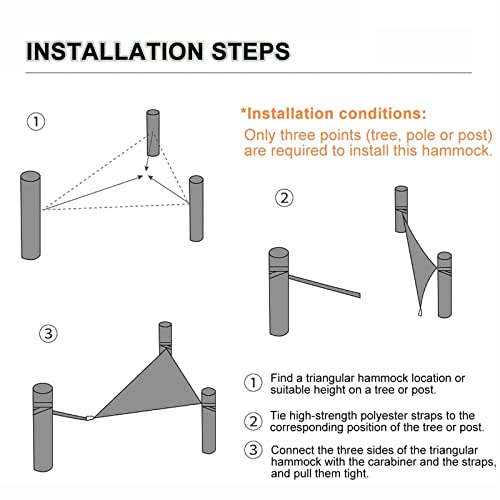 INSTALLATION STEPS

①

*Installation conditions:
Only three points (tree, pole or post) are required to install this hammock.

②

③

① Find a triangular hammock location or suitable height on a tree or post.

② Tie high-strength polyester straps to the corresponding position of the tree or post.

③ Connect the three sides of the triangular hammock with the carabiner and the straps, and pull them tight.