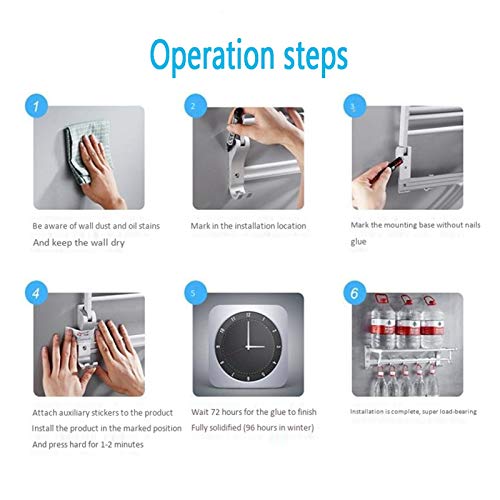 Operation steps

1

Be aware of wall dust and oil stains
And keep the wall dry

2

Mark in the installation location

3

Mark the mounting base without nails glue

4

Attach auxiliary stickers to the product
Install the product in the marked position
And press hard for 1-2 minutes

5

Wait 72 hours for the glue to finish
Fully solidified (96 hours in winter)

6

Installation is complete, super load-bearing