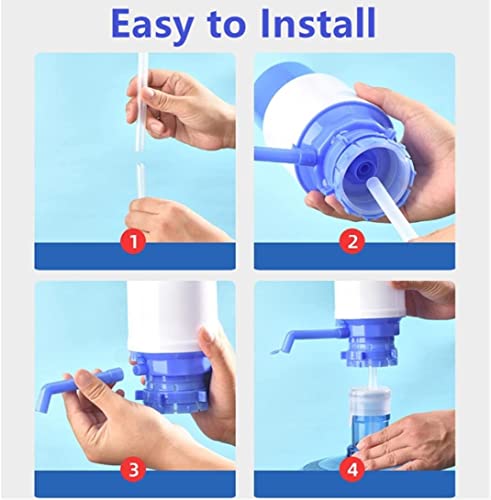 Easy to Install

1

2

3

4