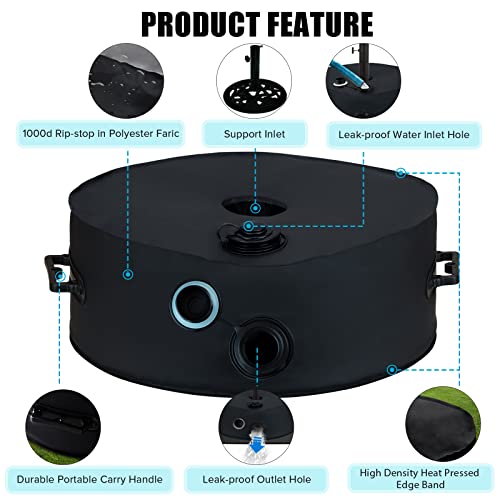 PRODUCT FEATURE

1000d Rip-stop in Polyester Faric

Support Inlet

Leak-proof Water Inlet Hole

Durable Portable Carry Handle

Leak-proof Outlet Hole

High Density Heat Pressed Edge Band