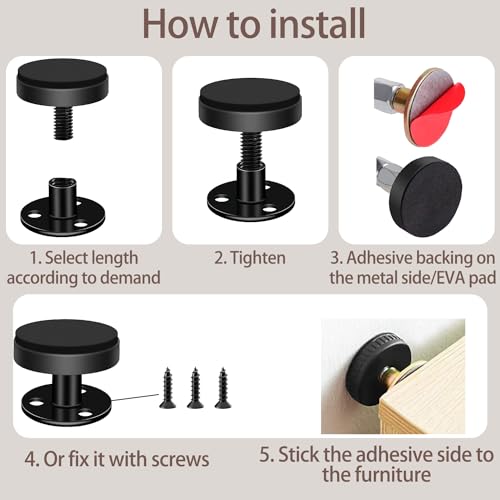 How to install

1. Select length according to demand

2. Tighten

3. Adhesive backing on the metal side/EVA pad

4. Or fix it with screws

5. Stick the adhesive side to the furniture