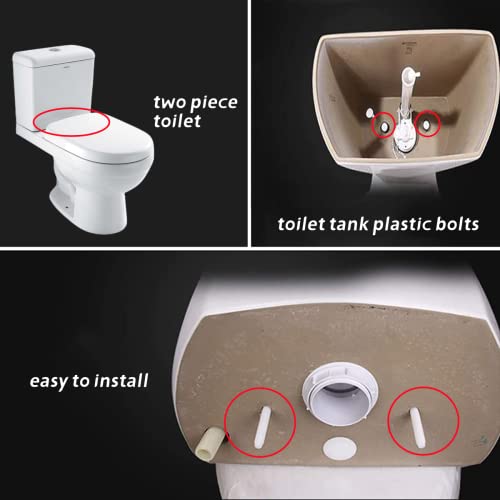 two piece toilet

toilet tank plastic bolts

easy to install