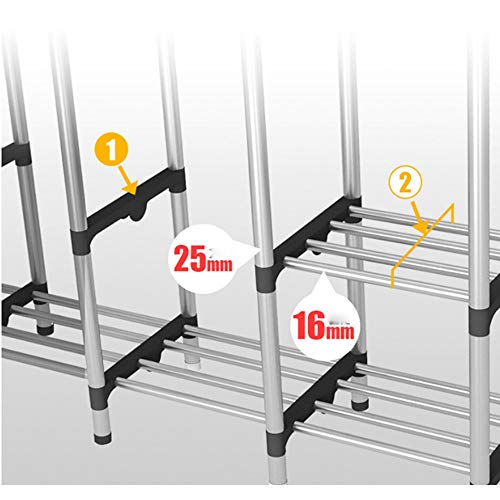 1

2

25mm

16mm