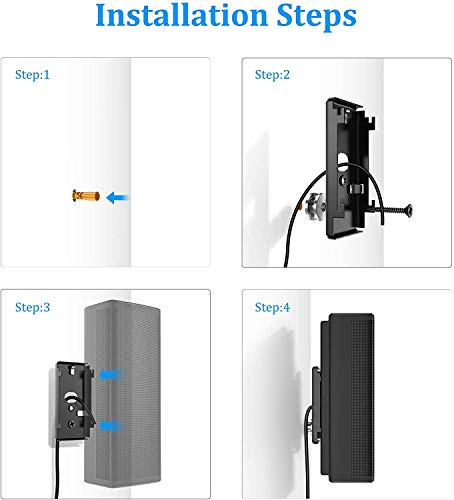 Installation Steps

Step:1

Step:2

Step:3

Step:4