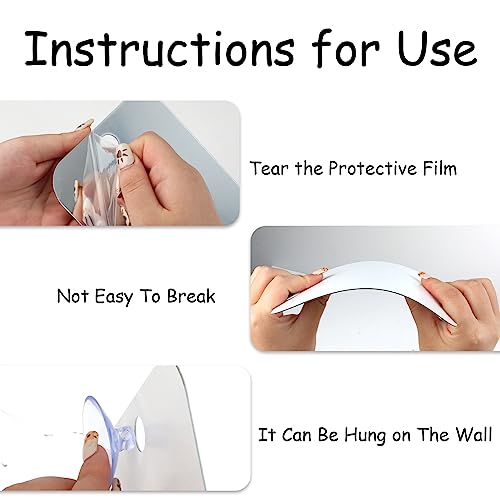 Instructions for Use

Tear the Protective Film

Not Easy To Break

It Can Be Hung on The Wall