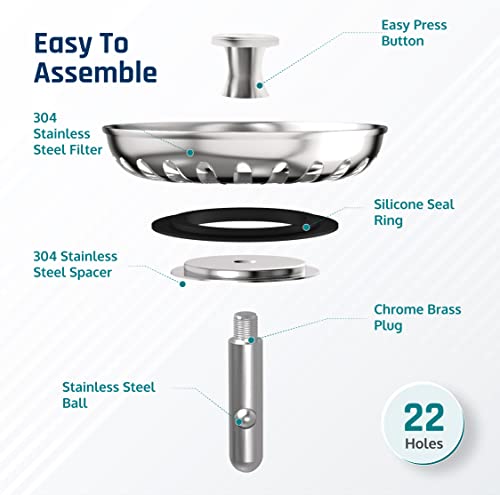 Easy To Assemble

Easy Press Button

304 Stainless Steel Filter

Silicone Seal Ring

304 Stainless Steel Spacer

Chrome Brass Plug

Stainless Steel Ball

22 Holes