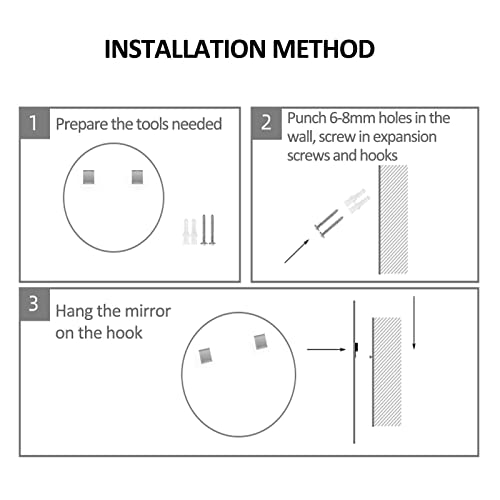 INSTALLATION METHOD

1 Prepare the tools needed

2 Punch 6-8mm holes in the wall, screw in expansion screws and hooks

3 Hang the mirror on the hook