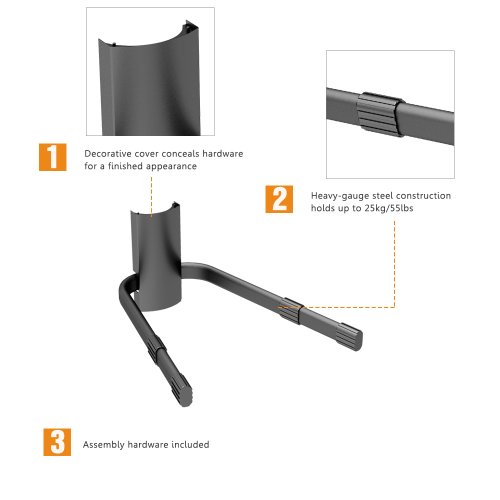 1

Decorative cover conceals hardware for a finished appearance

2

Heavy-gauge steel construction holds up to 25kg/55lbs

3

Assembly hardware included