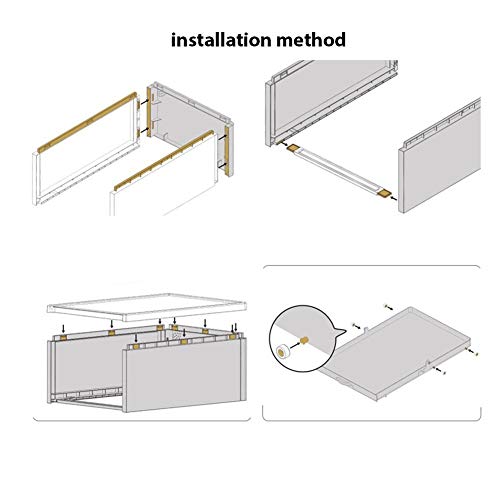 installation method