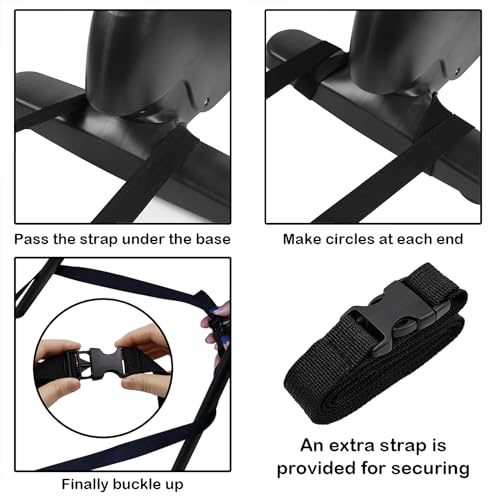 Pass the strap under the base

Make circles at each end

Finally buckle up

An extra strap is provided for securing