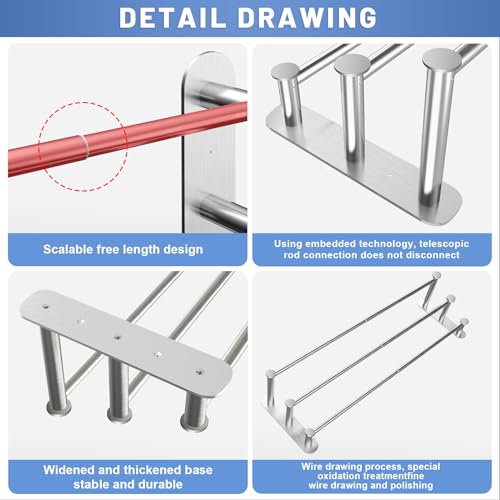 DETAIL DRAWING

Scalable free length design

Using embedded technology, telescopic rod connection does not disconnect

Widened and thickened base stable and durable

Wire drawing process, special oxidation treatmentfine wire drawing and polishing