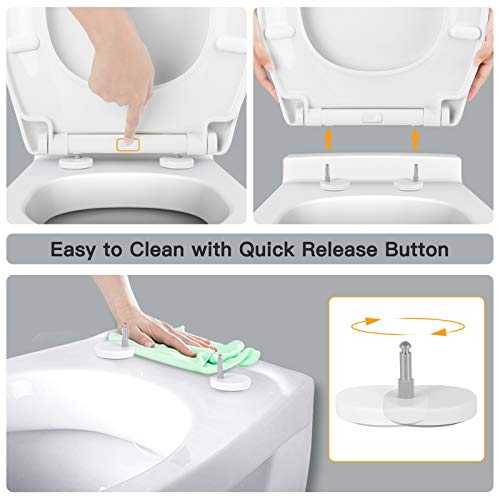 Easy to Clean with Quick Release Button