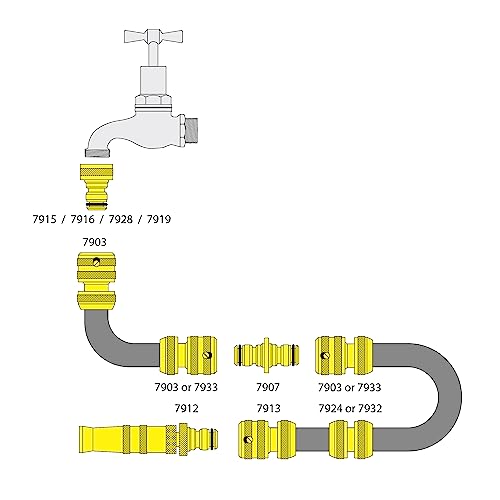 7915 / 7916 / 7928 / 7919

7903

7903 or 7933

7907

7903 or 7933

7912

7913

7924 or 7932