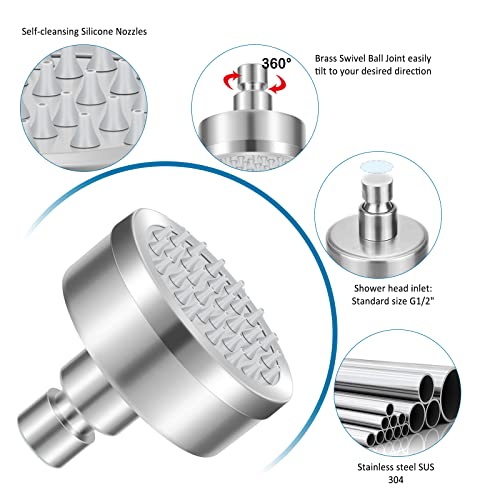 Self-cleansing Silicone Nozzles

360°

Brass Swivel Ball Joint easily tilt to your desired direction

Shower head inlet: Standard size G1/2"

Stainless steel SUS 304