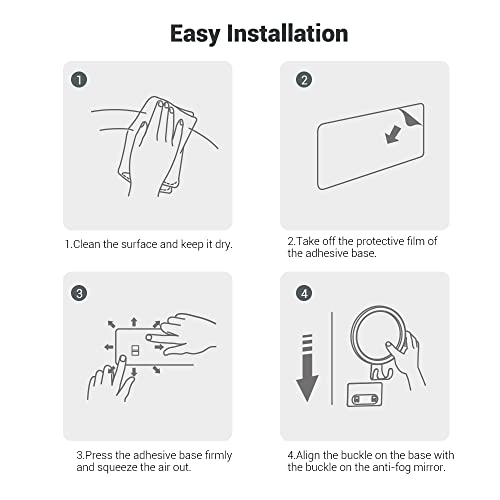 Easy Installation

1

1.Clean the surface and keep it dry.

2

2.Take off the protective film of the adhesive base.

3

3.Press the adhesive base firmly and squeeze the air out.

4

4.Align the buckle on the base with the buckle on the anti-fog mirror.