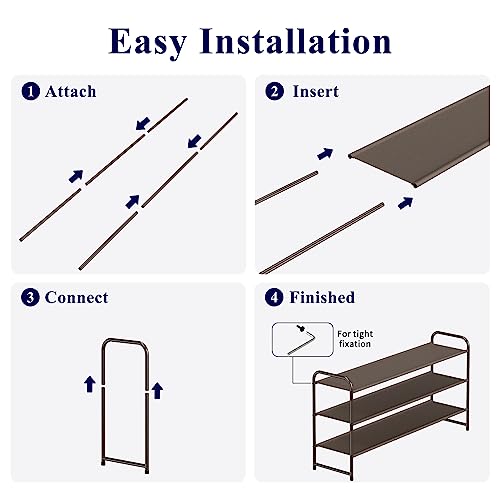 Easy Installation

1 Attach

2 Insert

3 Connect

4 Finished

For tight fixation