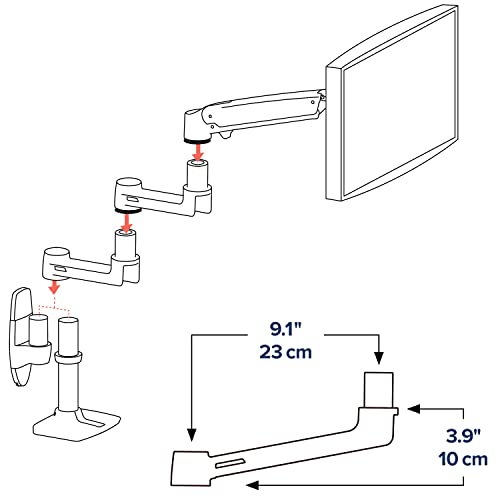 9.1"
23 cm

3.9"
10 cm