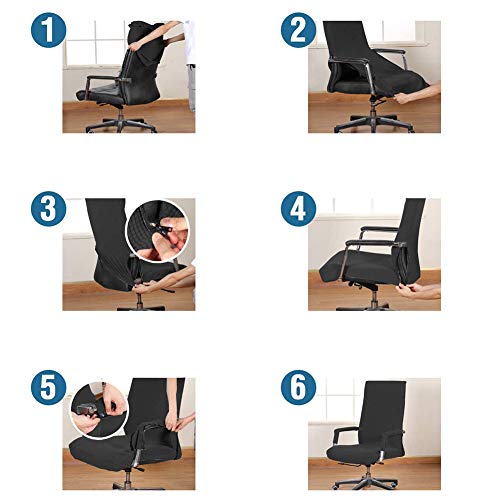 1

2

3

4

5

6